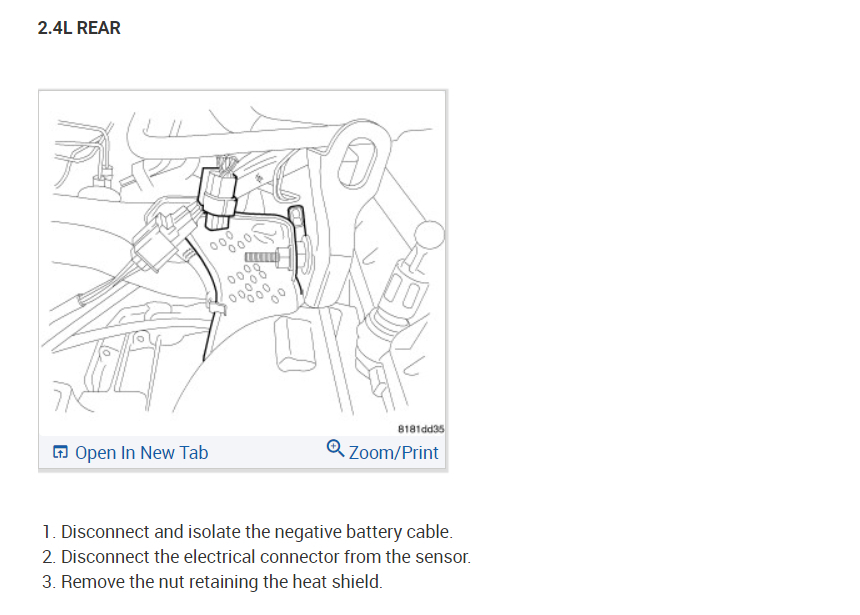 2.4L REAR

8181dd35

Open In New Tab

Zoom/Print

1. Disconnect and isolate the negative battery cable.
2. Disconnect the electrical connector from the sensor.
3. Remove the nut retaining the heat shield.