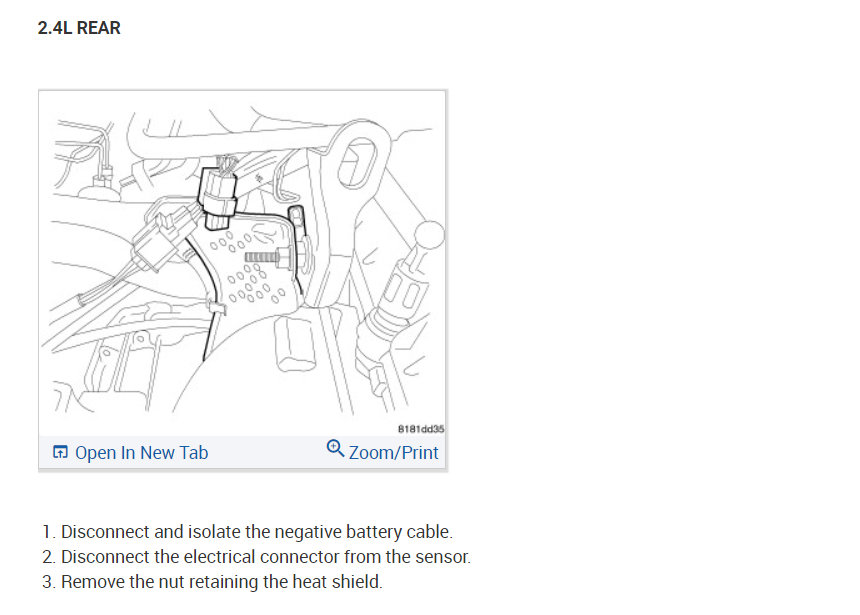 2.4L REAR

8181dd35

Open In New Tab

Zoom/Print

1. Disconnect and isolate the negative battery cable.
2. Disconnect the electrical connector from the sensor.
3. Remove the nut retaining the heat shield.