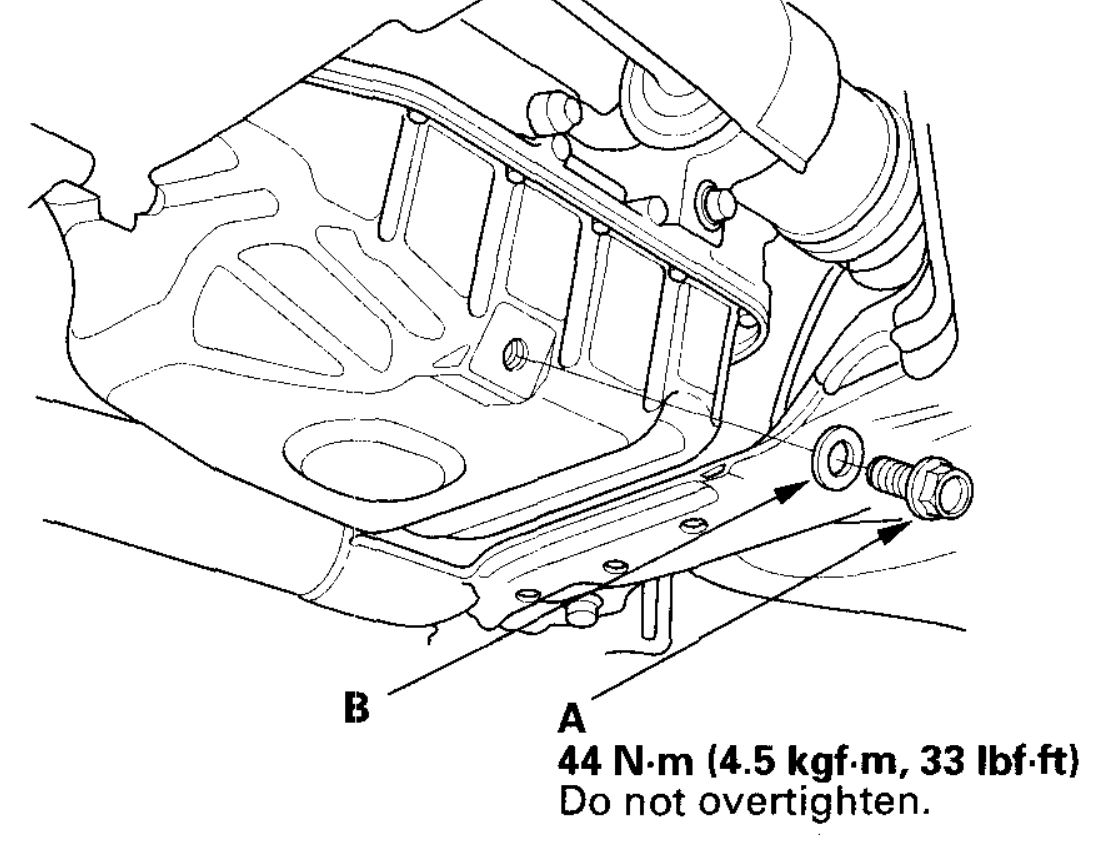 B

A
44 N·m (4.5 kgf·m, 33 lbf·ft)
Do not overtighten.