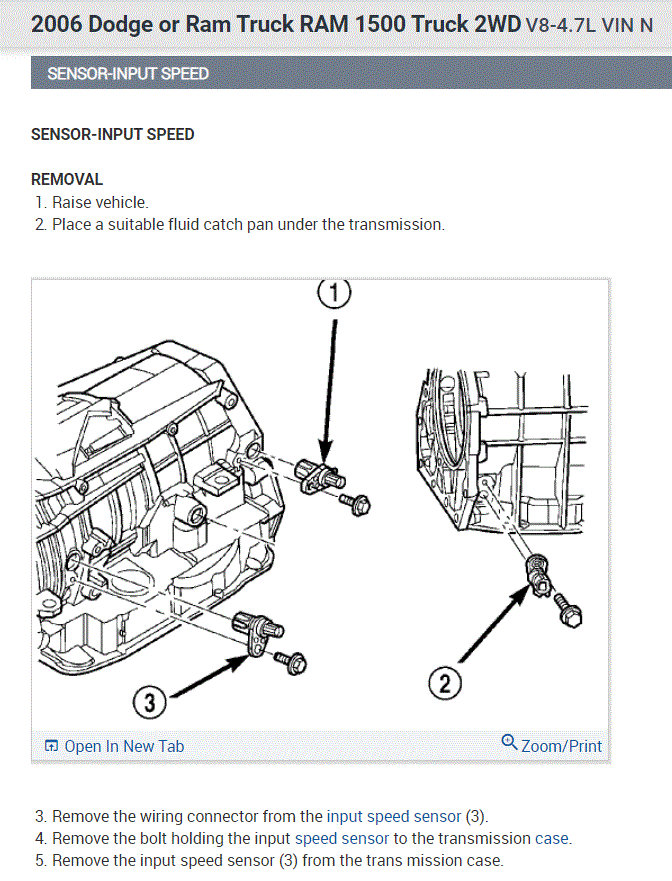 2006 Dodge or Ram Truck RAM 1500 Truck 2WD V8-4.7L VIN N

SENSOR-INPUT SPEED

SENSOR-INPUT SPEED

REMOVAL
1. Raise vehicle.
2. Place a suitable fluid catch pan under the transmission.

1

2

3

Open In New Tab

Zoom/Print

3. Remove the wiring connector from the input speed sensor (3).
4. Remove the bolt holding the input speed sensor to the transmission case.
5. Remove the input speed sensor (3) from the trans mission case.