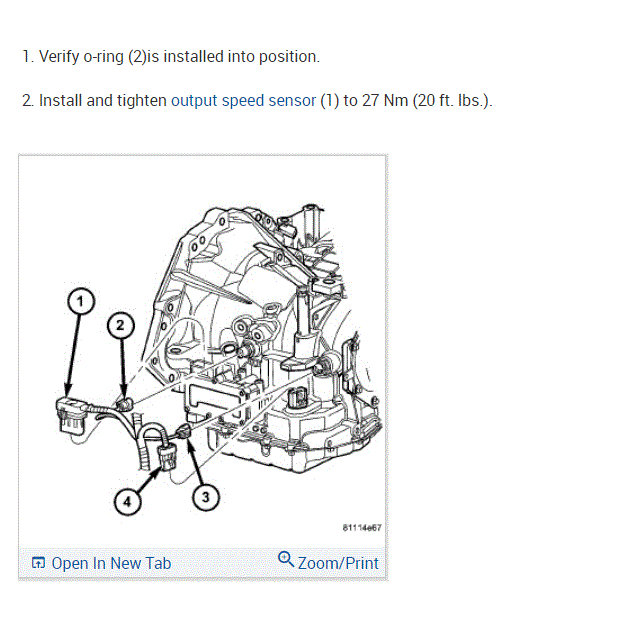 1. Verify o-ring (2)is installed into position.

2. Install and tighten output speed sensor (1) to 27 Nm (20 ft. lbs.).

1

2

3

4

81114e67

Open In New Tab

Zoom/Print