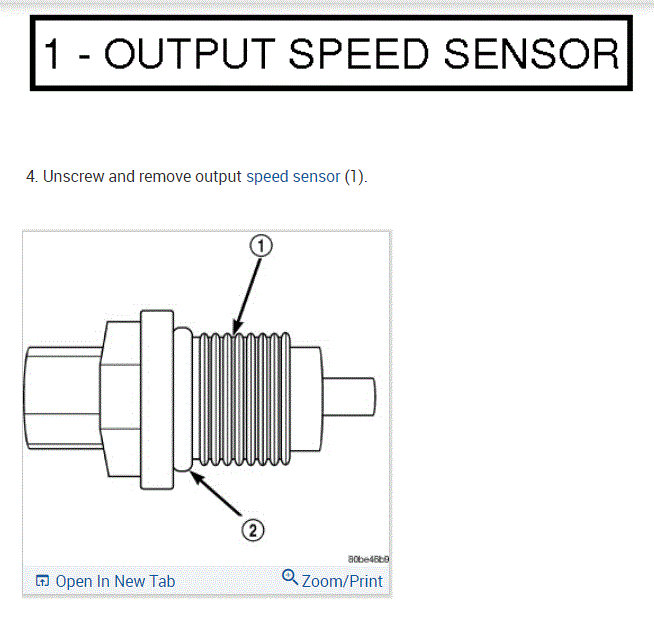 1 - OUTPUT SPEED SENSOR

4. Unscrew and remove output speed sensor (1).

1

2

80be46b9

Open In New Tab

Zoom/Print