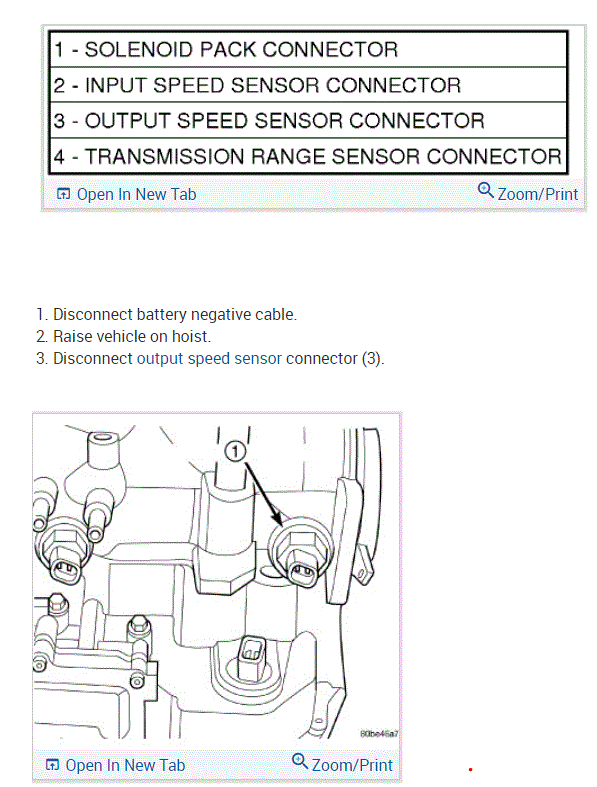 | 1 - SOLENOID PACK CONNECTOR |
|---|
| 2 - INPUT SPEED SENSOR CONNECTOR |
| 3 - OUTPUT SPEED SENSOR CONNECTOR |
| 4 - TRANSMISSION RANGE SENSOR CONNECTOR |

Open In New Tab
Zoom/Print

1. Disconnect battery negative cable.
2. Raise vehicle on hoist.
3. Disconnect output speed sensor connector (3).

1

80be46a7

Open In New Tab
Zoom/Print