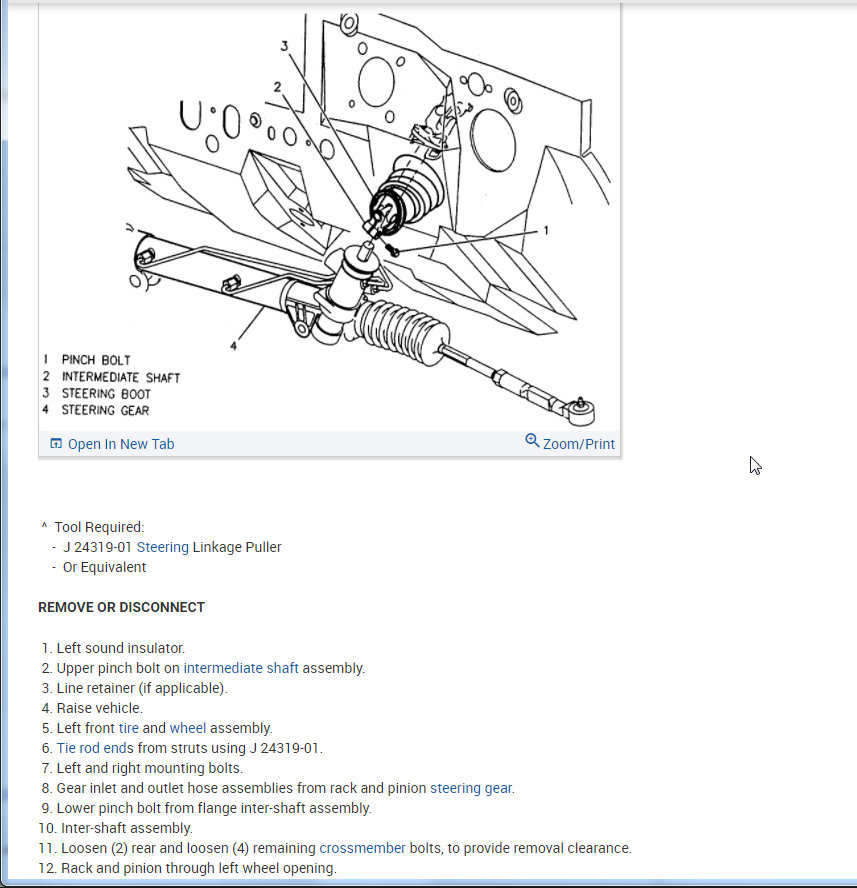 3
2
1
4

1 PINCH BOLT
2 INTERMEDIATE SHAFT
3 STEERING BOOT
4 STEERING GEAR

Open In New Tab
Zoom/Print

^ Tool Required:
- J 24319-01 Steering Linkage Puller
- Or Equivalent

REMOVE OR DISCONNECT

1. Left sound insulator.
2. Upper pinch bolt on intermediate shaft assembly.
3. Line retainer (if applicable).
4. Raise vehicle.
5. Left front tire and wheel assembly.
6. Tie rod ends from struts using J 24319-01.
7. Left and right mounting bolts.
8. Gear inlet and outlet hose assemblies from rack and pinion steering gear.
9. Lower pinch bolt from flange inter-shaft assembly.
10. Inter-shaft assembly.
11. Loosen (2) rear and loosen (4) remaining crossmember bolts, to provide removal clearance.
12. Rack and pinion through left wheel opening.