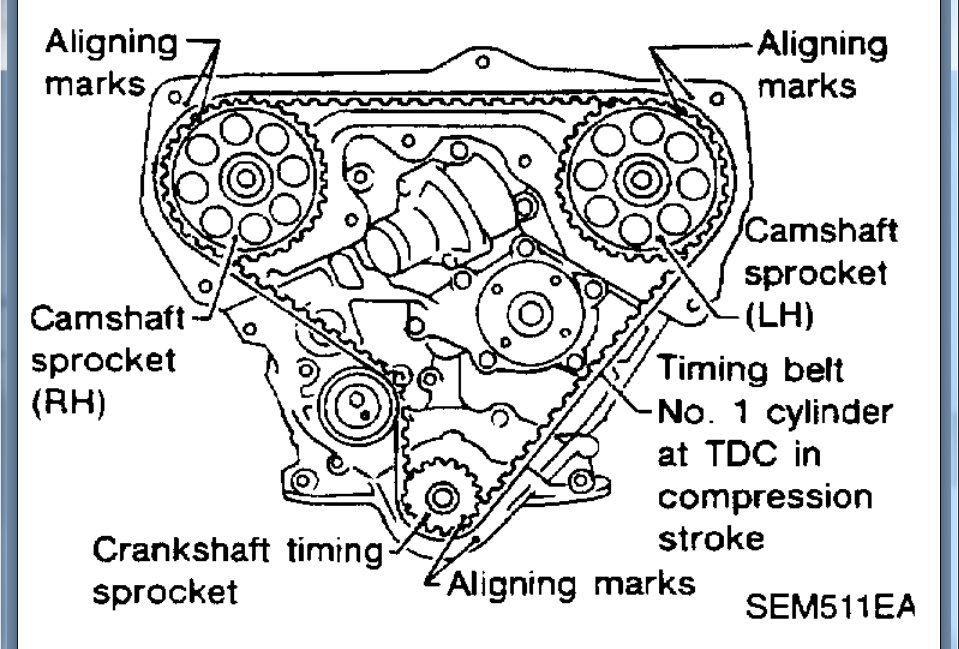 Aligning marks

Aligning marks

Camshaft sprocket (LH)

Camshaft sprocket (RH)

Timing belt

No. 1 cylinder at TDC in compression stroke

Crankshaft timing sprocket

Aligning marks

SEM511EA