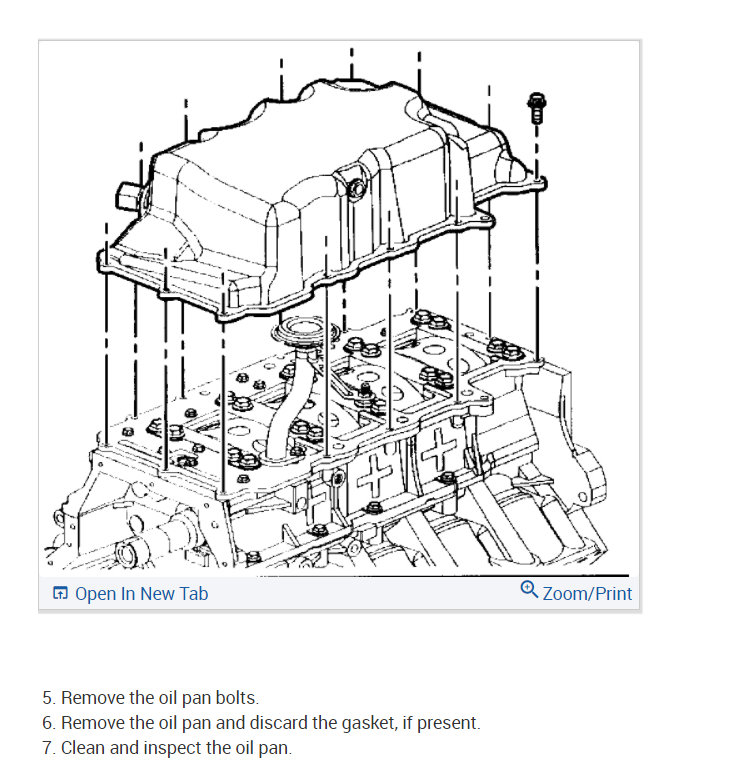 Open In New Tab

Zoom/Print

5. Remove the oil pan bolts.
6. Remove the oil pan and discard the gasket, if present.
7. Clean and inspect the oil pan.