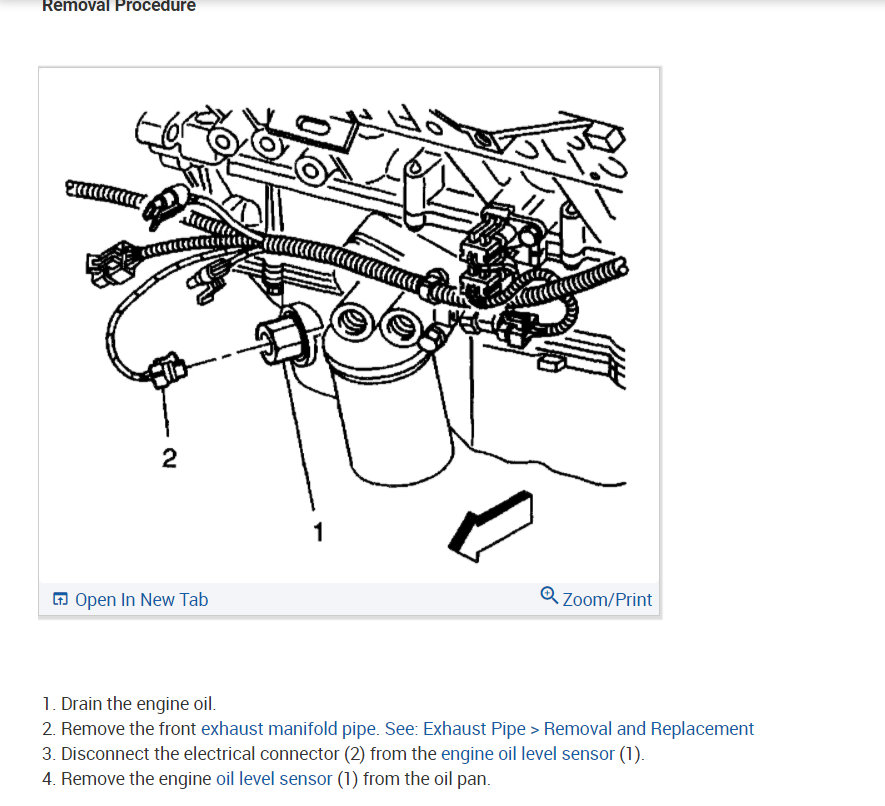 Removal Procedure

2

1

Open In New Tab

Zoom/Print

1. Drain the engine oil.
2. Remove the front exhaust manifold pipe. See: Exhaust Pipe > Removal and Replacement
3. Disconnect the electrical connector (2) from the engine oil level sensor (1).
4. Remove the engine oil level sensor (1) from the oil pan.