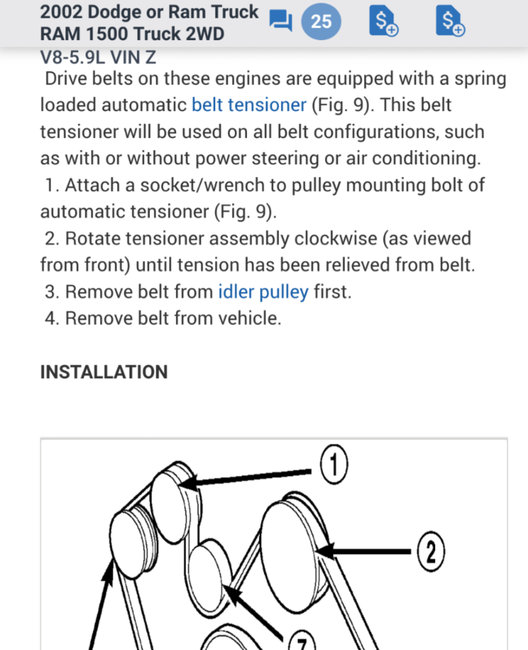 2002 Dodge or Ram Truck RAM 1500 Truck 2WD

25

V8-5.9L VIN Z

Drive belts on these engines are equipped with a spring loaded automatic belt tensioner (Fig. 9). This belt tensioner will be used on all belt configurations, such as with or without power steering or air conditioning.

1. Attach a socket/wrench to pulley mounting bolt of automatic tensioner (Fig. 9).

2. Rotate tensioner assembly clockwise (as viewed from front) until tension has been relieved from belt.

3. Remove belt from idler pulley first.

4. Remove belt from vehicle.

INSTALLATION

1

2

7