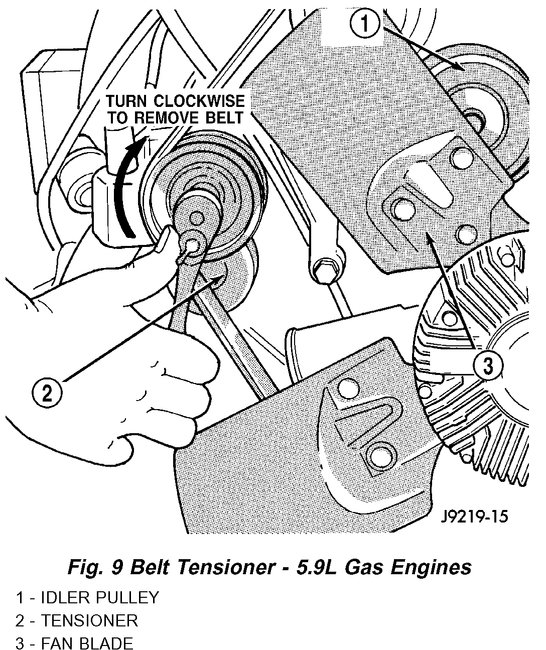 1

TURN CLOCKWISE TO REMOVE BELT

2

3

J9219-15

Fig. 9 Belt Tensioner - 5.9L Gas Engines

1 - IDLER PULLEY
2 - TENSIONER
3 - FAN BLADE