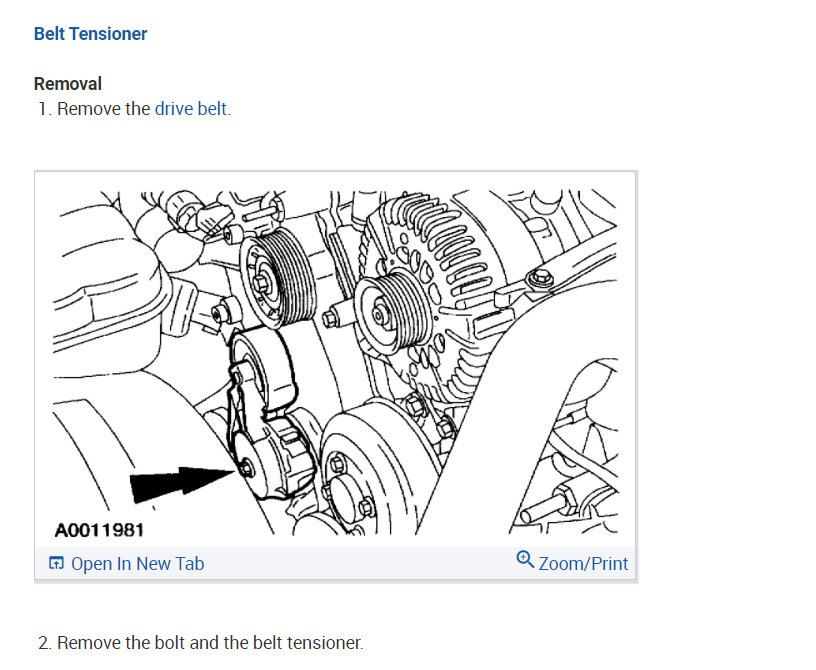 Belt Tensioner

Removal
1. Remove the drive belt.

A0011981

Open In New Tab

Zoom/Print

2. Remove the bolt and the belt tensioner.