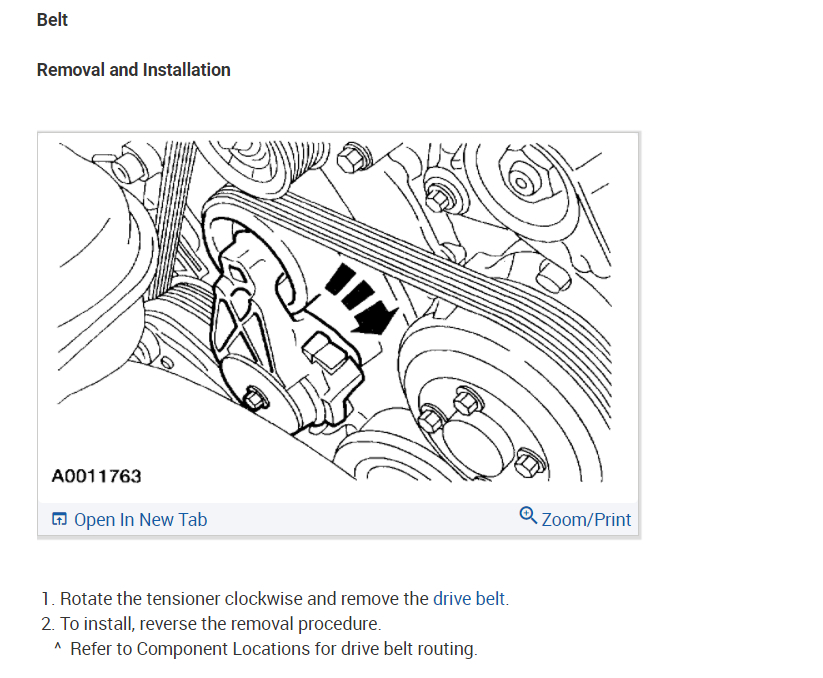 Belt

Removal and Installation

A0011763

Open In New Tab

Zoom/Print

1. Rotate the tensioner clockwise and remove the drive belt.
2. To install, reverse the removal procedure.
^ Refer to Component Locations for drive belt routing.