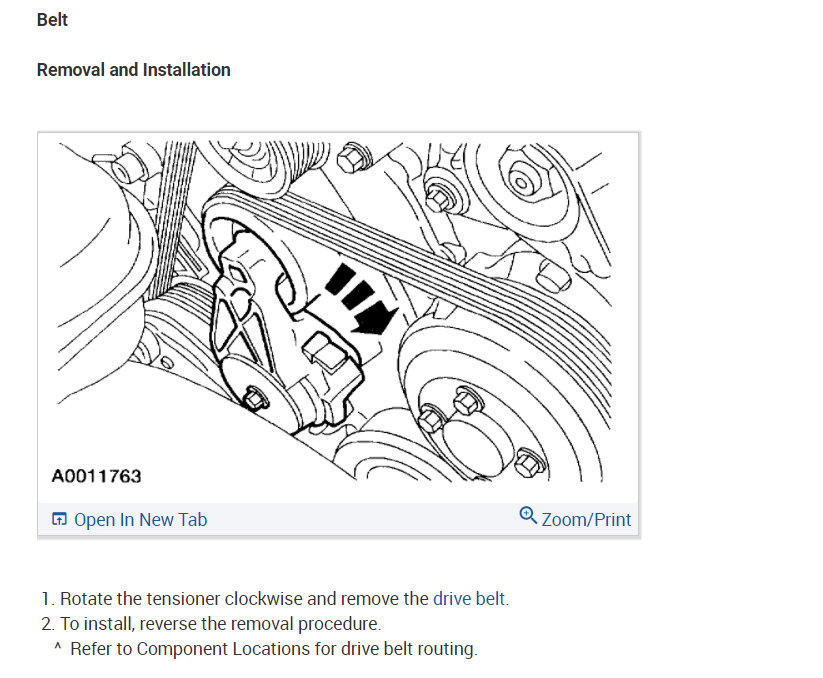 Belt

Removal and Installation

A0011763

Open In New Tab

Zoom/Print

1. Rotate the tensioner clockwise and remove the drive belt.
2. To install, reverse the removal procedure.
^ Refer to Component Locations for drive belt routing.