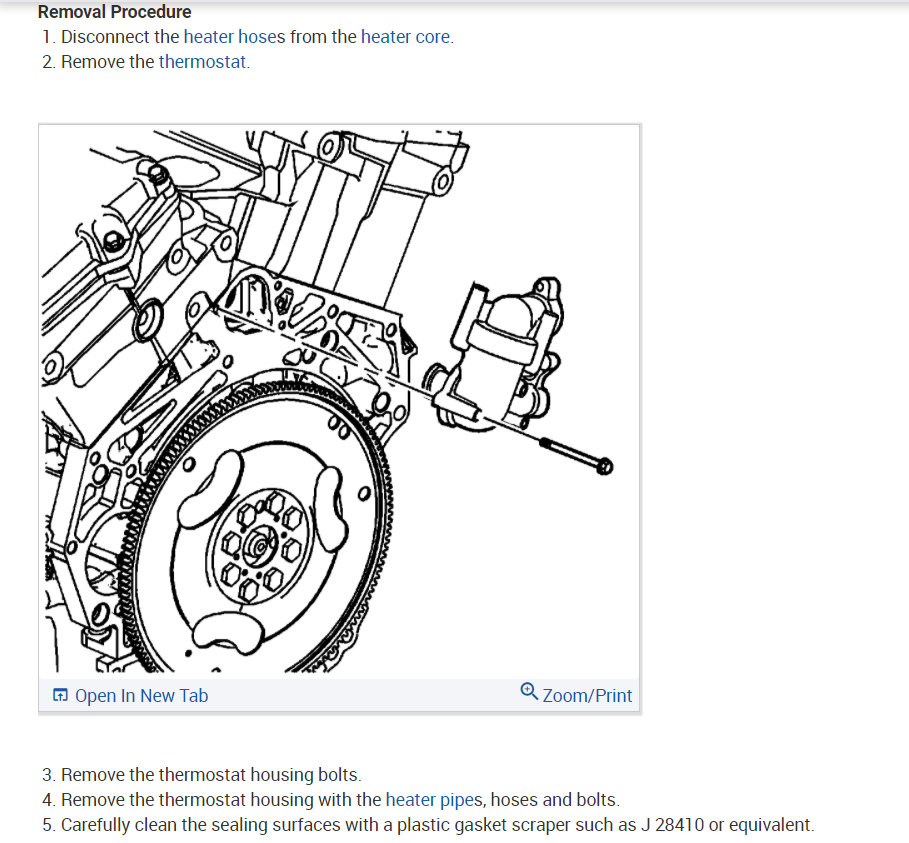 Removal Procedure
1. Disconnect the heater hoses from the heater core.
2. Remove the thermostat.

Open In New Tab

Zoom/Print

3. Remove the thermostat housing bolts.
4. Remove the thermostat housing with the heater pipes, hoses and bolts.
5. Carefully clean the sealing surfaces with a plastic gasket scraper such as J 28410 or equivalent.