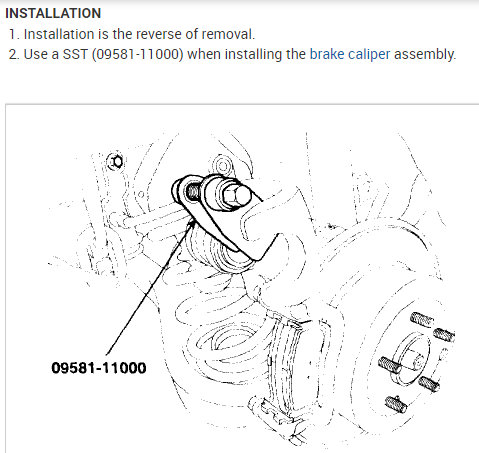 INSTALLATION

1. Installation is the reverse of removal.
2. Use a SST (09581-11000) when installing the brake caliper assembly.

09581-11000