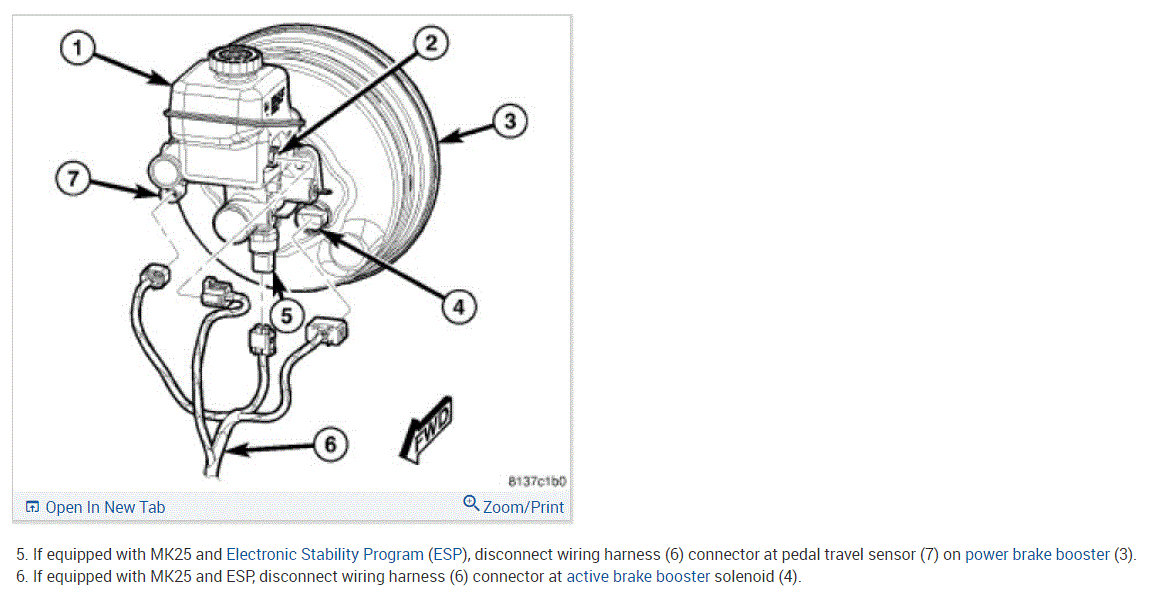 1
2
3
7
4
5
6
FWD
8137c1b0
Open In New Tab
Zoom/Print

5. If equipped with MK25 and Electronic Stability Program (ESP), disconnect wiring harness (6) connector at pedal travel sensor (7) on power brake booster (3).
6. If equipped with MK25 and ESP, disconnect wiring harness (6) connector at active brake booster solenoid (4).