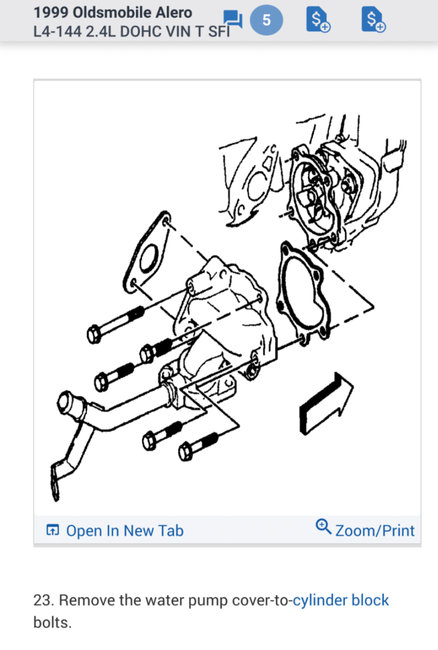 1999 Oldsmobile Alero
L4-144 2.4L DOHC VIN T SFI

5

Open In New Tab

Zoom/Print

23. Remove the water pump cover-to-cylinder block bolts.