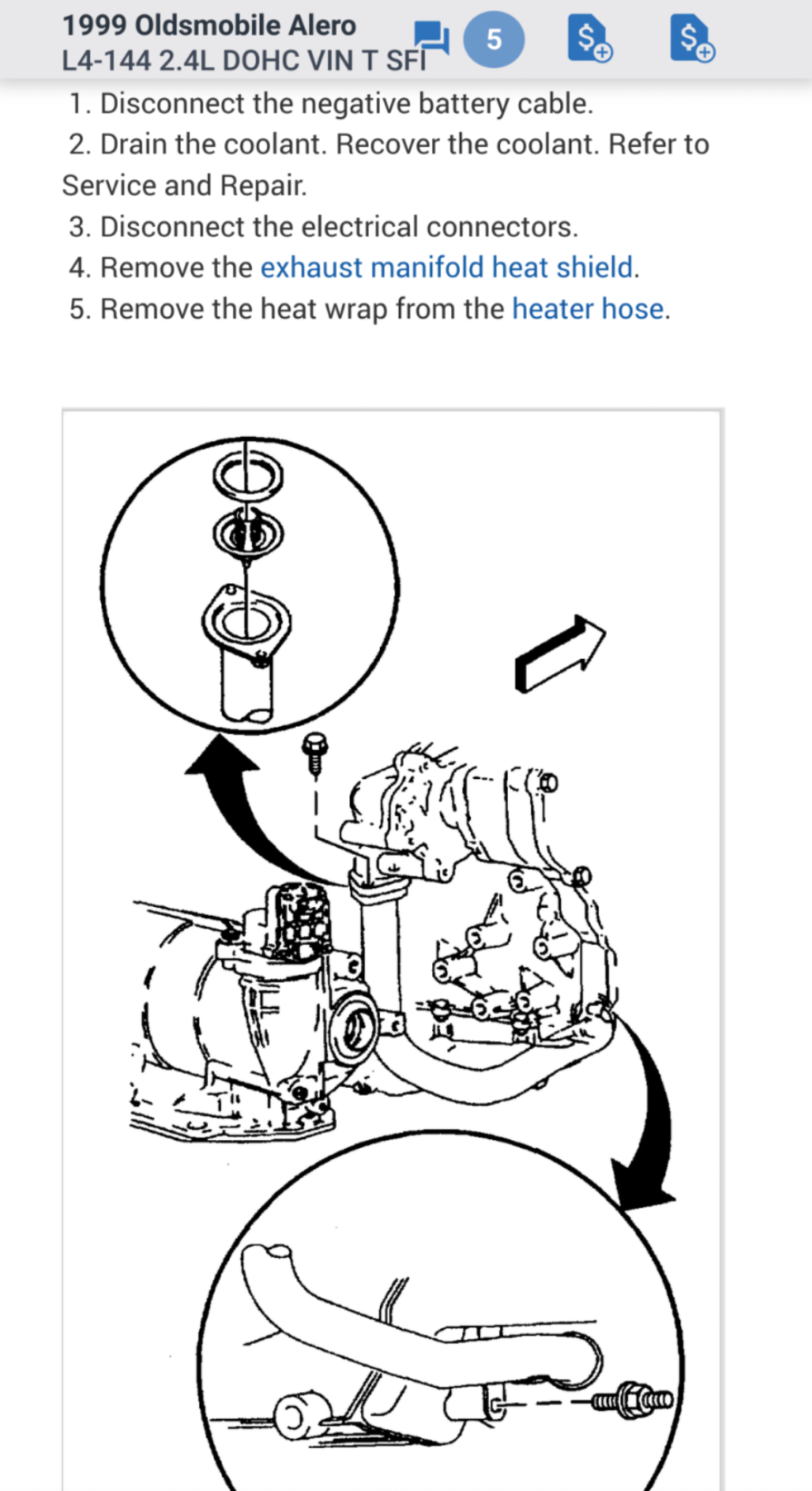 1999 Oldsmobile Alero
L4-144 2.4L DOHC VIN T SFI

5

1. Disconnect the negative battery cable.
2. Drain the coolant. Recover the coolant. Refer to Service and Repair.
3. Disconnect the electrical connectors.
4. Remove the exhaust manifold heat shield.
5. Remove the heat wrap from the heater hose.