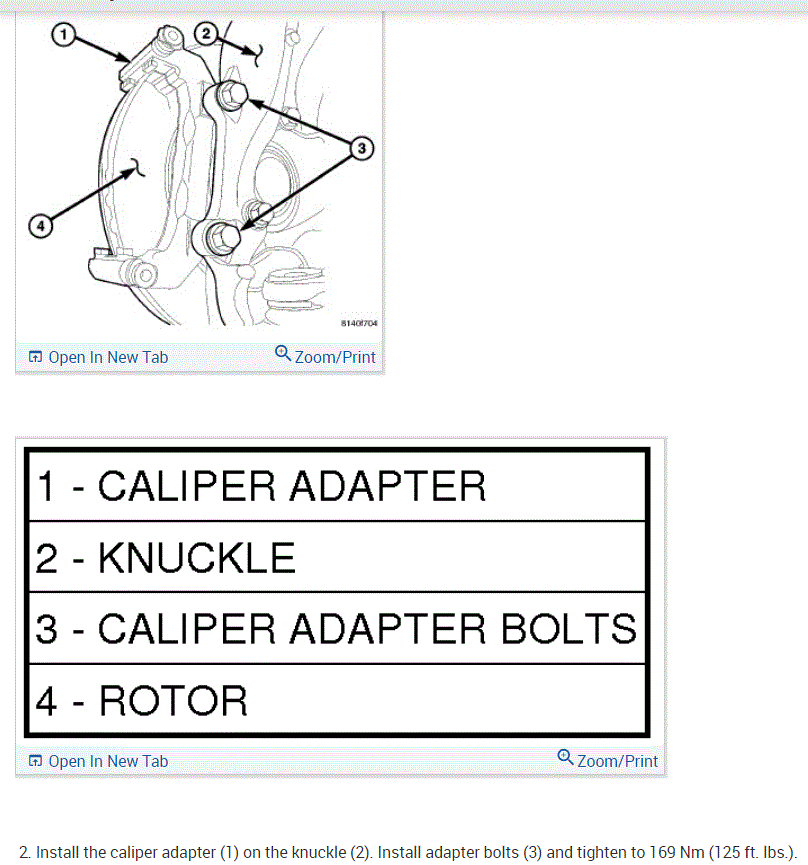 1
2
3
4
8140f704
Open In New Tab
Zoom/Print

| 1 - CALIPER ADAPTER |
|---|
| 2 - KNUCKLE |
| 3 - CALIPER ADAPTER BOLTS |
| 4 - ROTOR |

Open In New Tab
Zoom/Print

2. Install the caliper adapter (1) on the knuckle (2). Install adapter bolts (3) and tighten to 169 Nm (125 ft. lbs.).