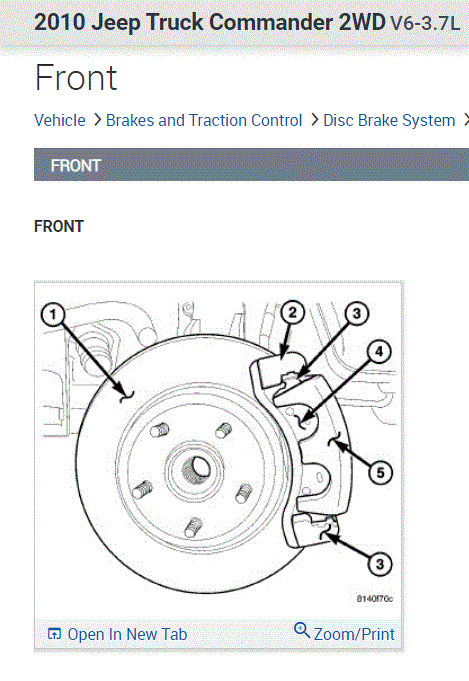 2010 Jeep Truck Commander 2WD V6-3.7L

Front

Vehicle > Brakes and Traction Control > Disc Brake System >

FRONT

FRONT

1
2
3
4
5
3

8140f70c

Open In New Tab
Zoom/Print