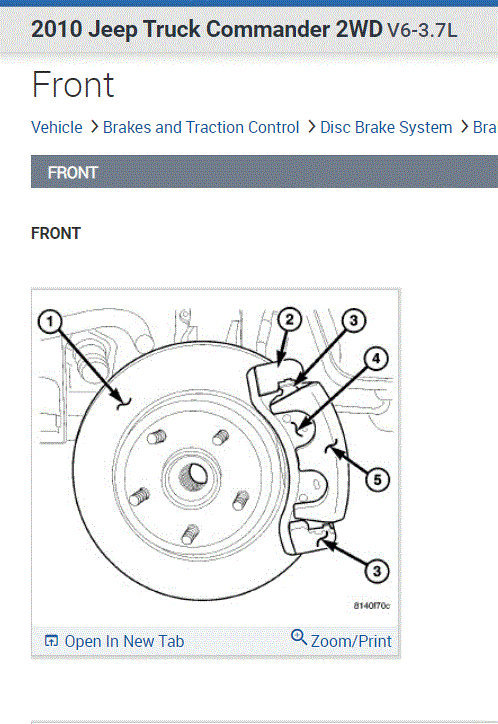 2010 Jeep Truck Commander 2WD V6-3.7L

Front

Vehicle > Brakes and Traction Control > Disc Brake System > Bra

FRONT

FRONT

1
2
3
4
5
3

8140f70c

Open In New Tab Zoom/Print