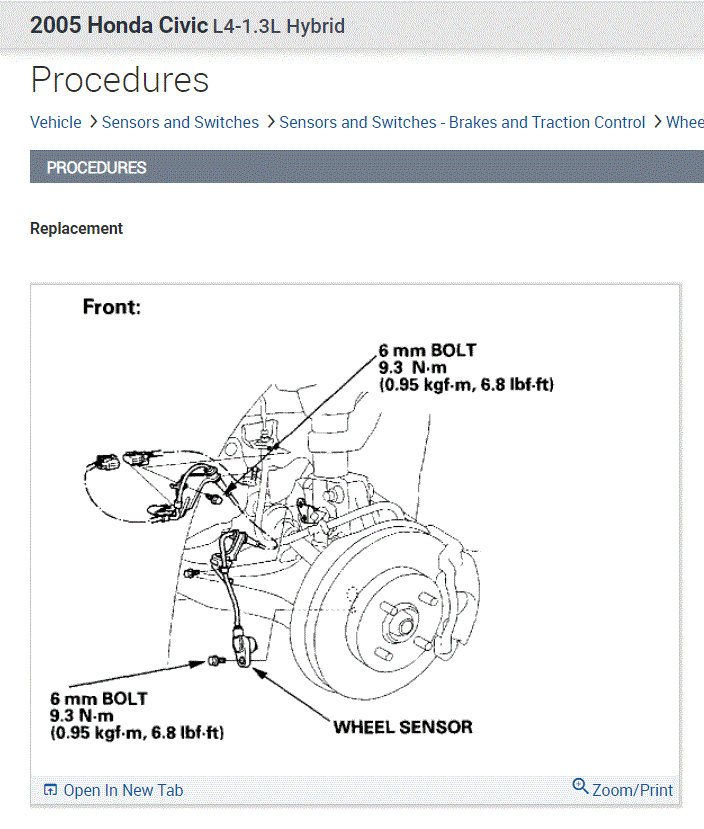 2005 Honda Civic L4-1.3L Hybrid

Procedures

Vehicle > Sensors and Switches > Sensors and Switches - Brakes and Traction Control > Whee

PROCEDURES

Replacement

Front:

6 mm BOLT
9.3 N·m
(0.95 kgf·m, 6.8 lbf·ft)

6 mm BOLT
9.3 N·m
(0.95 kgf·m, 6.8 lbf·ft)

WHEEL SENSOR

Open In New Tab

Zoom/Print