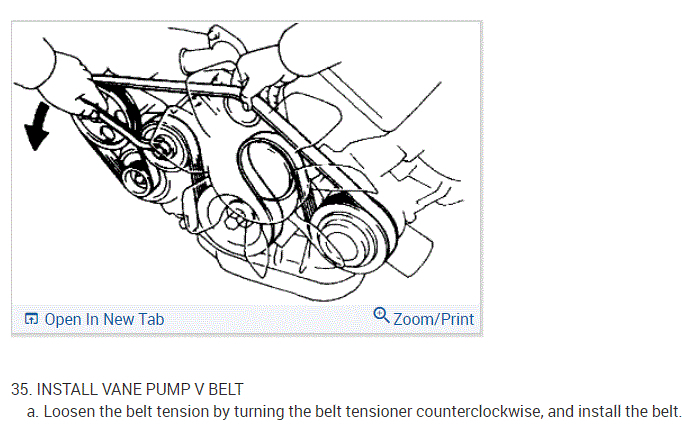 Open In New Tab

Zoom/Print

35. INSTALL VANE PUMP V BELT

a. Loosen the belt tension by turning the belt tensioner counterclockwise, and install the belt.