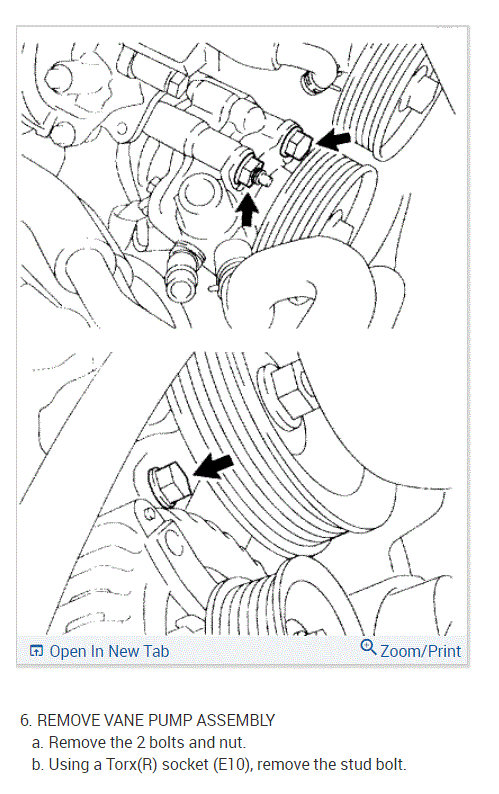 Open In New Tab

Zoom/Print

6. REMOVE VANE PUMP ASSEMBLY

a. Remove the 2 bolts and nut.

b. Using a Torx(R) socket (E10), remove the stud bolt.