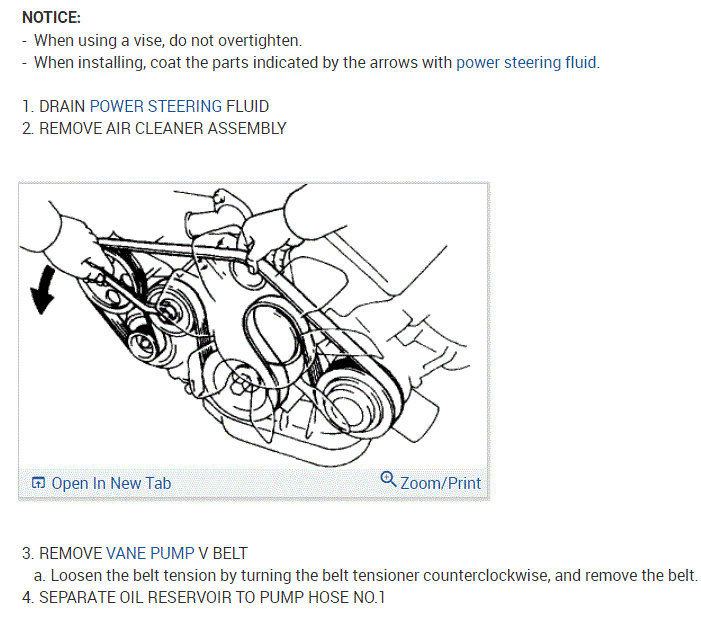 NOTICE:
- When using a vise, do not overtighten.
- When installing, coat the parts indicated by the arrows with power steering fluid.

1. DRAIN POWER STEERING FLUID
2. REMOVE AIR CLEANER ASSEMBLY

Open In New Tab
Zoom/Print

3. REMOVE VANE PUMP V BELT
a. Loosen the belt tension by turning the belt tensioner counterclockwise, and remove the belt.
4. SEPARATE OIL RESERVOIR TO PUMP HOSE NO.1