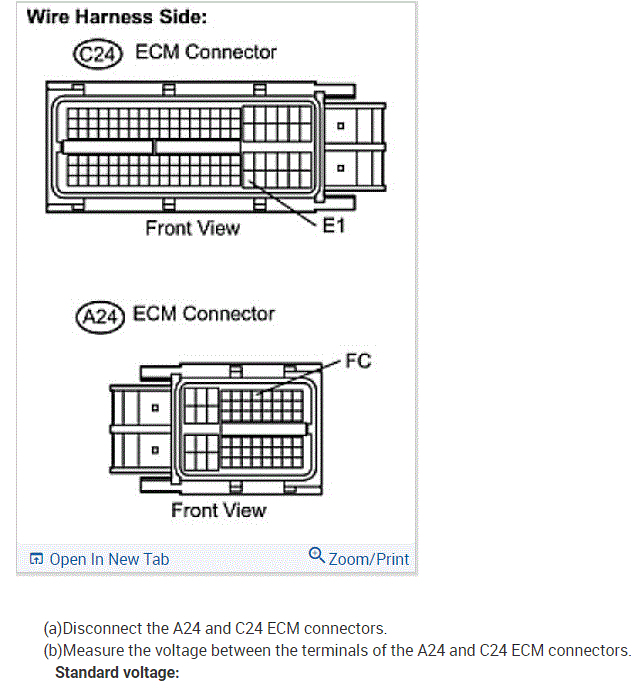 Wire Harness Side:

C24 ECM Connector

Front View

E1

A24 ECM Connector

FC

Front View

Open In New Tab

Zoom/Print

(a)Disconnect the A24 and C24 ECM connectors.
(b)Measure the voltage between the terminals of the A24 and C24 ECM connectors.
Standard voltage: