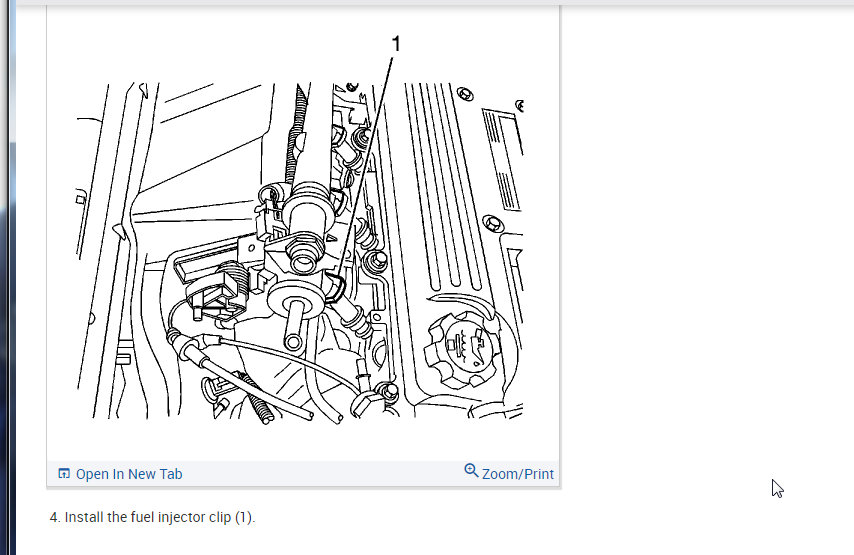 1

Open In New Tab

Zoom/Print

4. Install the fuel injector clip (1).