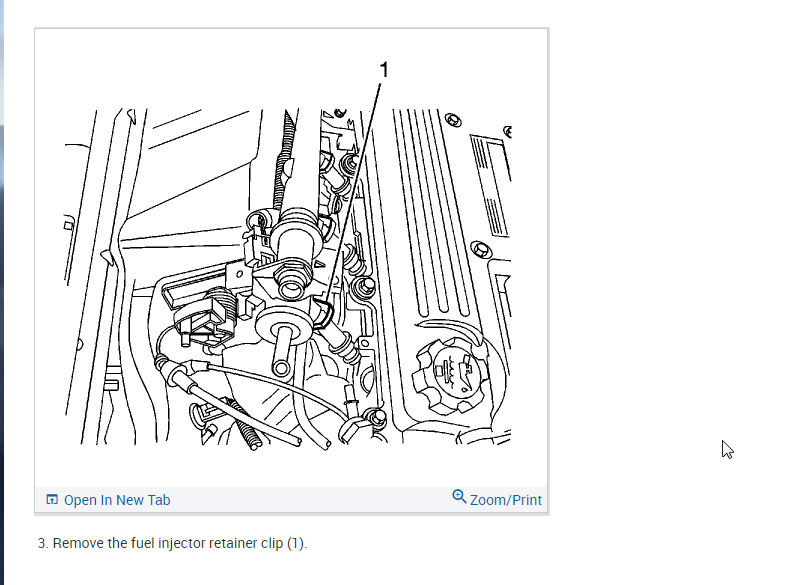 1

Open In New Tab

Zoom/Print

3. Remove the fuel injector retainer clip (1).