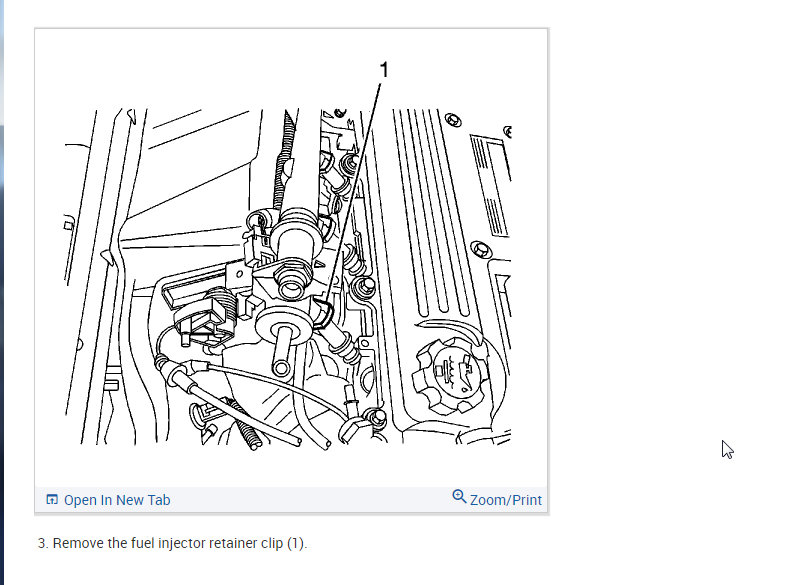 1

Open In New Tab

Zoom/Print

3. Remove the fuel injector retainer clip (1).