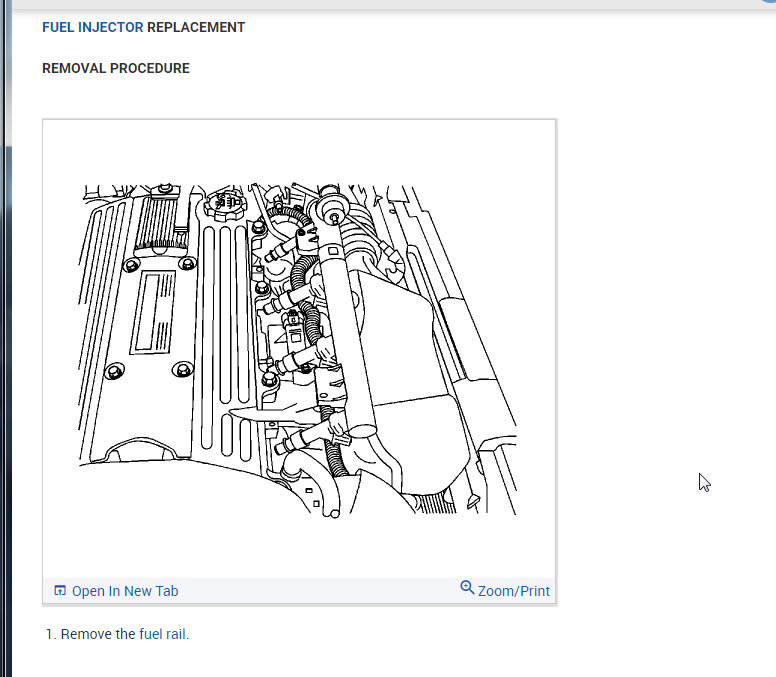 FUEL INJECTOR REPLACEMENT

REMOVAL PROCEDURE

Open In New Tab

Zoom/Print

1. Remove the fuel rail.