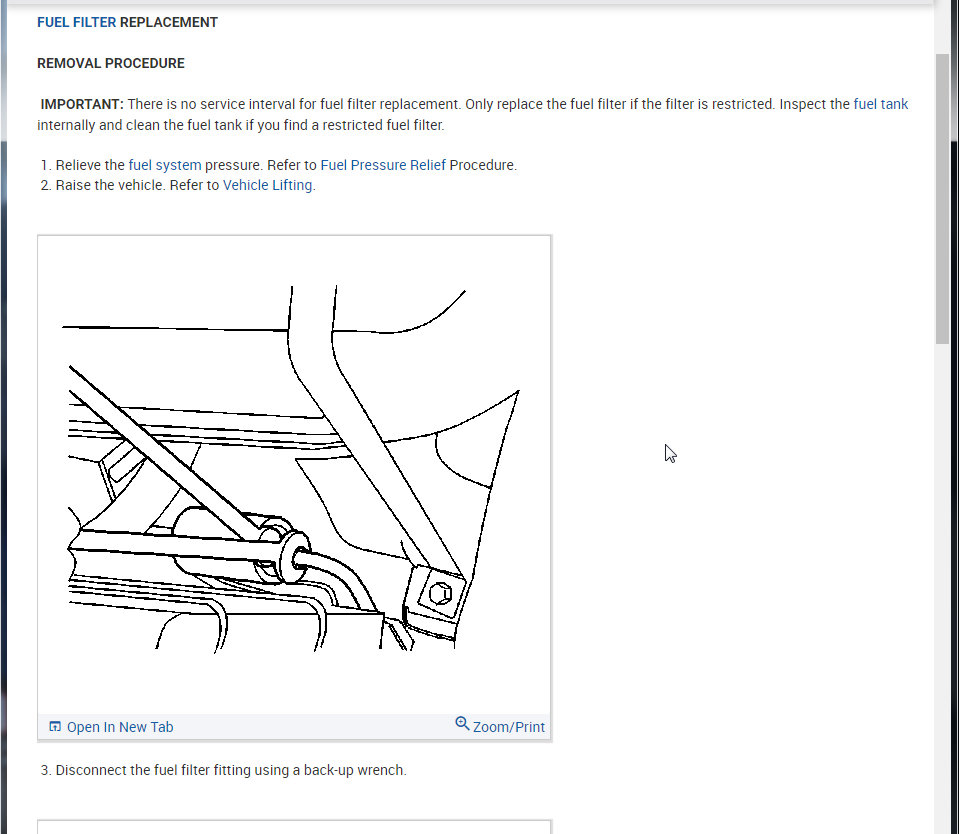 FUEL FILTER REPLACEMENT

REMOVAL PROCEDURE

IMPORTANT: There is no service interval for fuel filter replacement. Only replace the fuel filter if the filter is restricted. Inspect the fuel tank internally and clean the fuel tank if you find a restricted fuel filter.

1. Relieve the fuel system pressure. Refer to Fuel Pressure Relief Procedure.
2. Raise the vehicle. Refer to Vehicle Lifting.

Open In New Tab
Zoom/Print

3. Disconnect the fuel filter fitting using a back-up wrench.