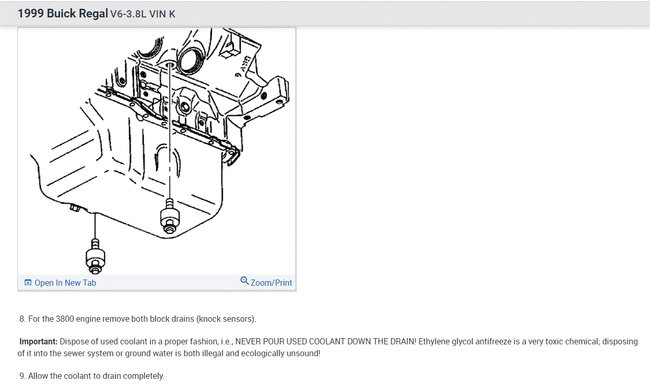 1999 Buick Regal V6-3.8L VIN K

Open In New Tab

Zoom/Print

8. For the 3800 engine remove both block drains (knock sensors).

Important: Dispose of used coolant in a proper fashion, i.e., NEVER POUR USED COOLANT DOWN THE DRAIN! Ethylene glycol antifreeze is a very toxic chemical; disposing of it into the sewer system or ground water is both illegal and ecologically unsound!

9. Allow the coolant to drain completely.