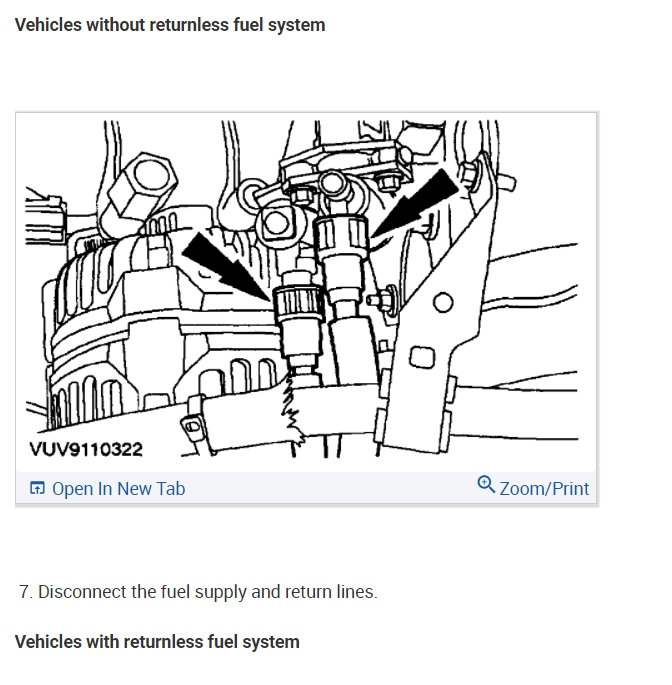 Vehicles without returnless fuel system

VUV9110322

Open In New Tab

Zoom/Print

7. Disconnect the fuel supply and return lines.

Vehicles with returnless fuel system