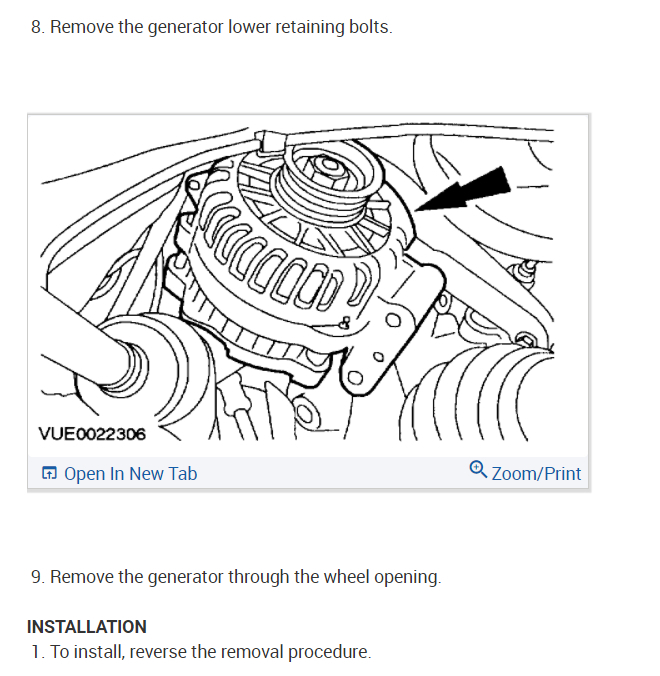 8. Remove the generator lower retaining bolts.

VUE0022306

Open In New Tab

Zoom/Print

9. Remove the generator through the wheel opening.

INSTALLATION

1. To install, reverse the removal procedure.