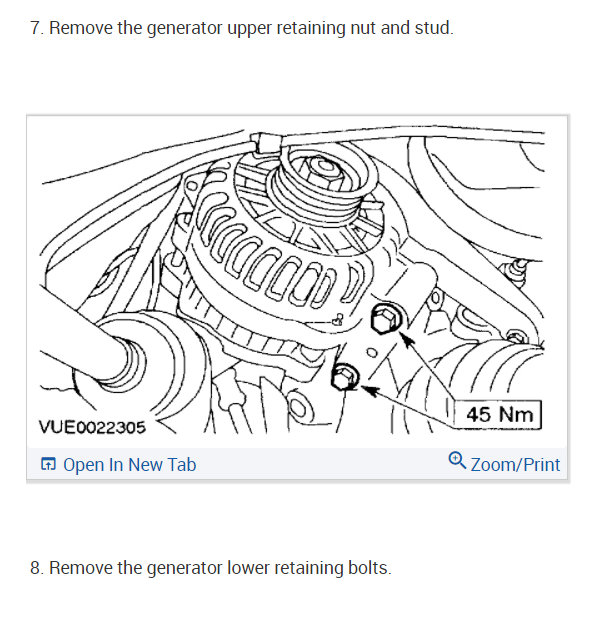 7. Remove the generator upper retaining nut and stud.

45 Nm

VUE0022305

Open In New Tab

Zoom/Print

8. Remove the generator lower retaining bolts.