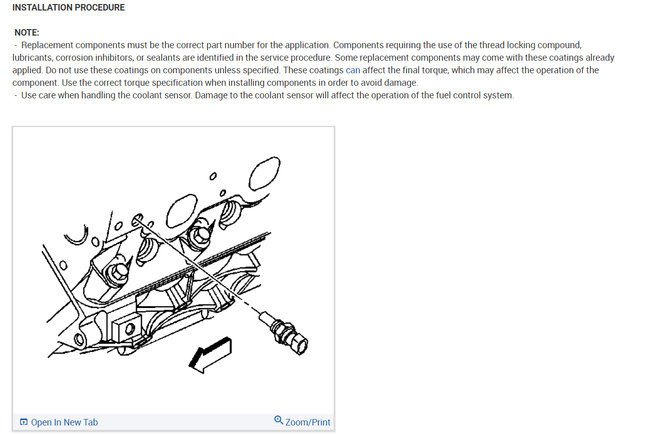 INSTALLATION PROCEDURE

NOTE:
- Replacement components must be the correct part number for the application. Components requiring the use of the thread locking compound, lubricants, corrosion inhibitors, or sealants are identified in the service procedure. Some replacement components may come with these coatings already applied. Do not use these coatings on components unless specified. These coatings can affect the final torque, which may affect the operation of the component. Use the correct torque specification when installing components in order to avoid damage.
- Use care when handling the coolant sensor. Damage to the coolant sensor will affect the operation of the fuel control system.

Open In New Tab

Zoom/Print