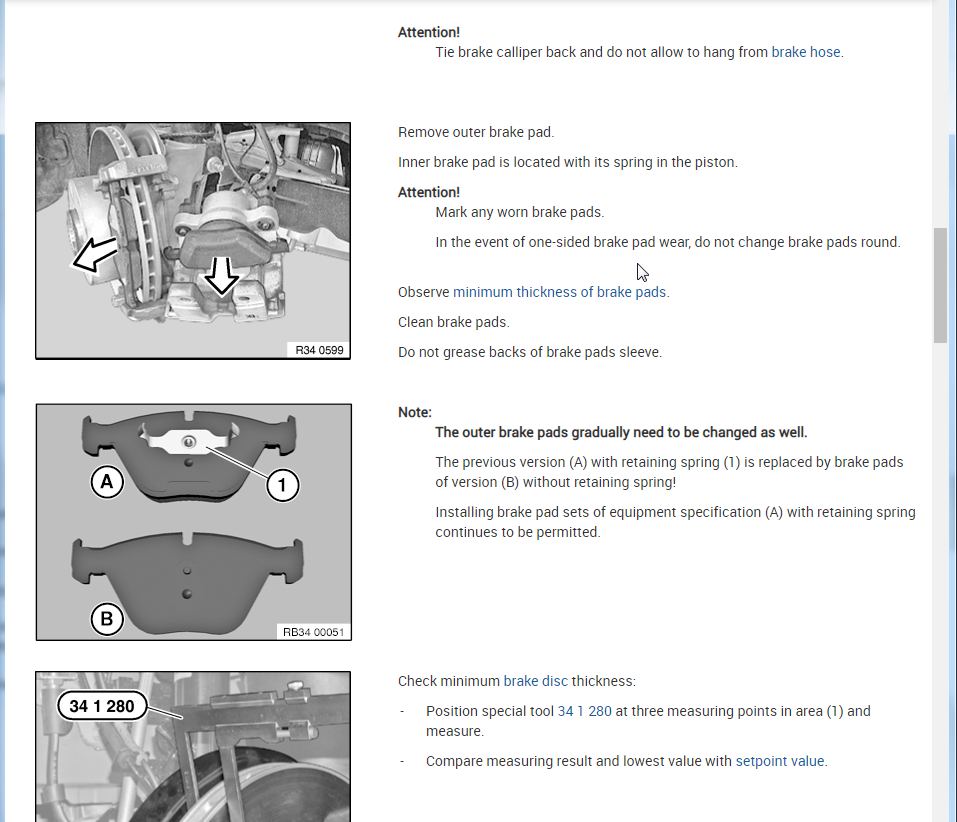 Attention!
Tie brake calliper back and do not allow to hang from brake hose.

R34 0599

Remove outer brake pad.

Inner brake pad is located with its spring in the piston.

Attention!
Mark any worn brake pads.

In the event of one-sided brake pad wear, do not change brake pads round.

Observe minimum thickness of brake pads.

Clean brake pads.

Do not grease backs of brake pads sleeve.

A
1
B
RB34 00051

Note:
The outer brake pads gradually need to be changed as well.

The previous version (A) with retaining spring (1) is replaced by brake pads of version (B) without retaining spring!

Installing brake pad sets of equipment specification (A) with retaining spring continues to be permitted.

34 1 280

Check minimum brake disc thickness:

- Position special tool 34 1 280 at three measuring points in area (1) and measure.

- Compare measuring result and lowest value with setpoint value.