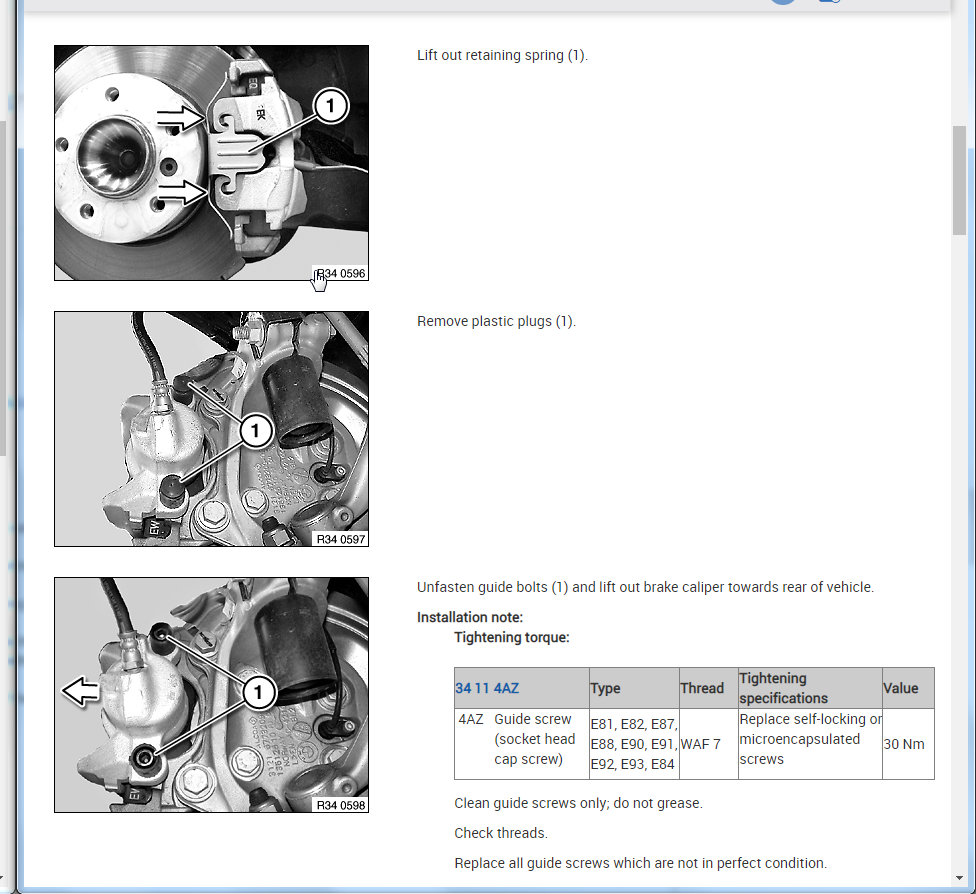 1

R34 0596

Lift out retaining spring (1).

1

R34 0597

Remove plastic plugs (1).

1

R34 0598

Unfasten guide bolts (1) and lift out brake caliper towards rear of vehicle.

Installation note:

Tightening torque:

| 34 11 4AZ | Type | Thread | Tightening specifications | Value |
|---|---|---|---|---|
| 4AZ Guide screw (socket head cap screw) | E81, E82, E87, E88, E90, E91, E92, E93, E84 | WAF 7 | Replace self-locking or microencapsulated screws | 30 Nm |

Clean guide screws only; do not grease.

Check threads.

Replace all guide screws which are not in perfect condition.