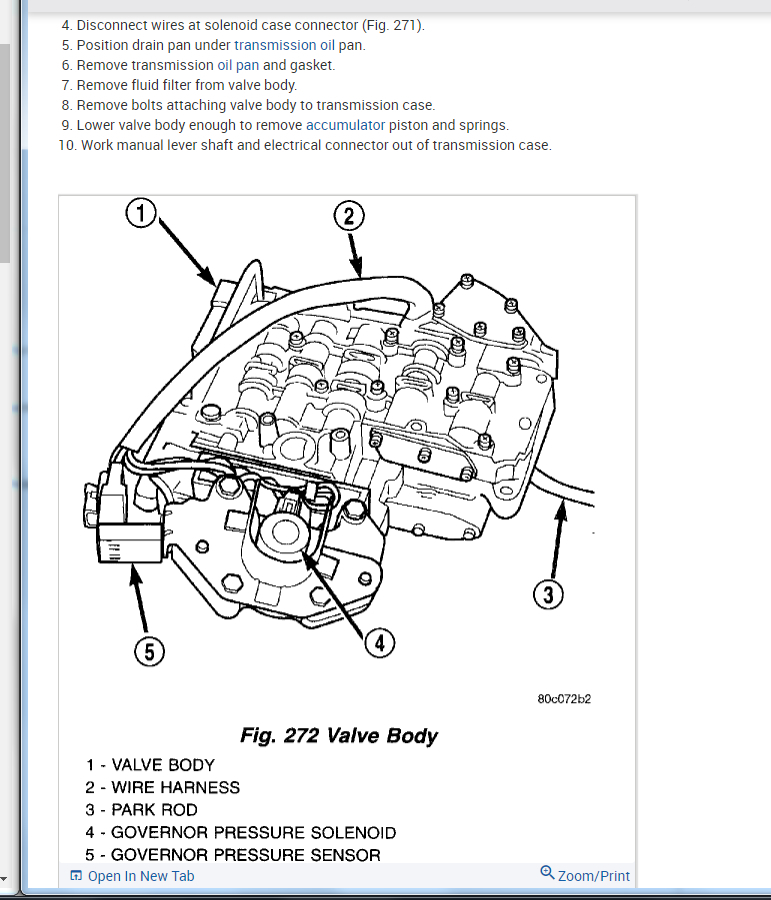 4. Disconnect wires at solenoid case connector (Fig. 271).
5. Position drain pan under transmission oil pan.
6. Remove transmission oil pan and gasket.
7. Remove fluid filter from valve body.
8. Remove bolts attaching valve body to transmission case.
9. Lower valve body enough to remove accumulator piston and springs.
10. Work manual lever shaft and electrical connector out of transmission case.

1
2
3
4
5

80c072b2

Fig. 272 Valve Body

1 - VALVE BODY
2 - WIRE HARNESS
3 - PARK ROD
4 - GOVERNOR PRESSURE SOLENOID
5 - GOVERNOR PRESSURE SENSOR

Open In New Tab
Zoom/Print