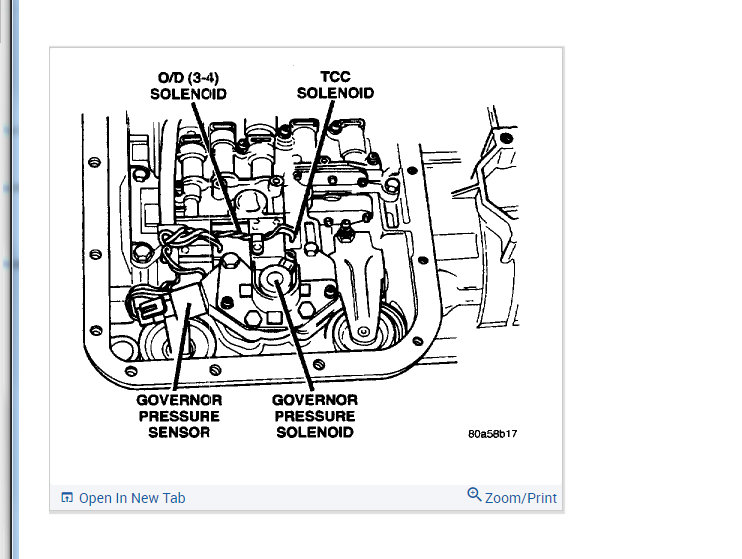 O/D (3-4)
SOLENOID

TCC
SOLENOID

GOVERNOR
PRESSURE
SENSOR

GOVERNOR
PRESSURE
SOLENOID

80a58b17

Open In New Tab

Zoom/Print