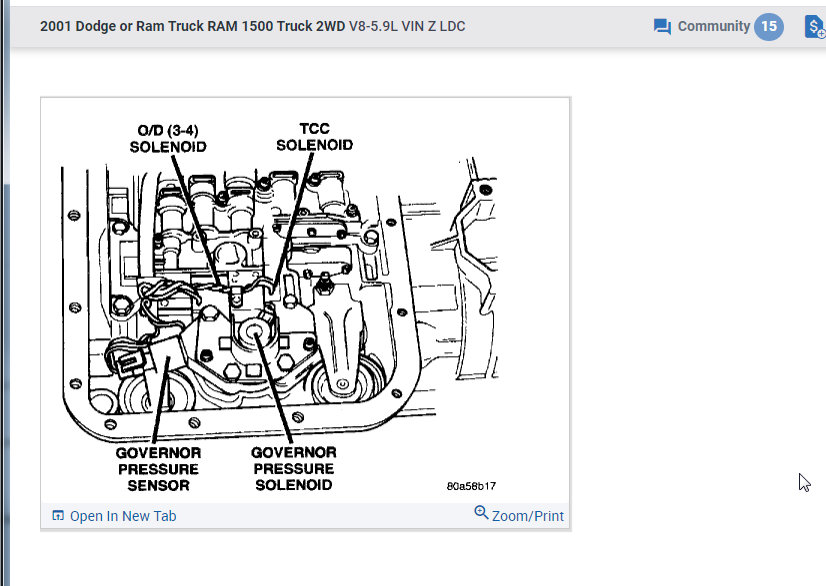 2001 Dodge or Ram Truck RAM 1500 Truck 2WD V8-5.9L VIN Z LDC

Community 15

O/D (3-4) SOLENOID

TCC SOLENOID

GOVERNOR PRESSURE SENSOR

GOVERNOR PRESSURE SOLENOID

80a58b17

Open In New Tab

Zoom/Print