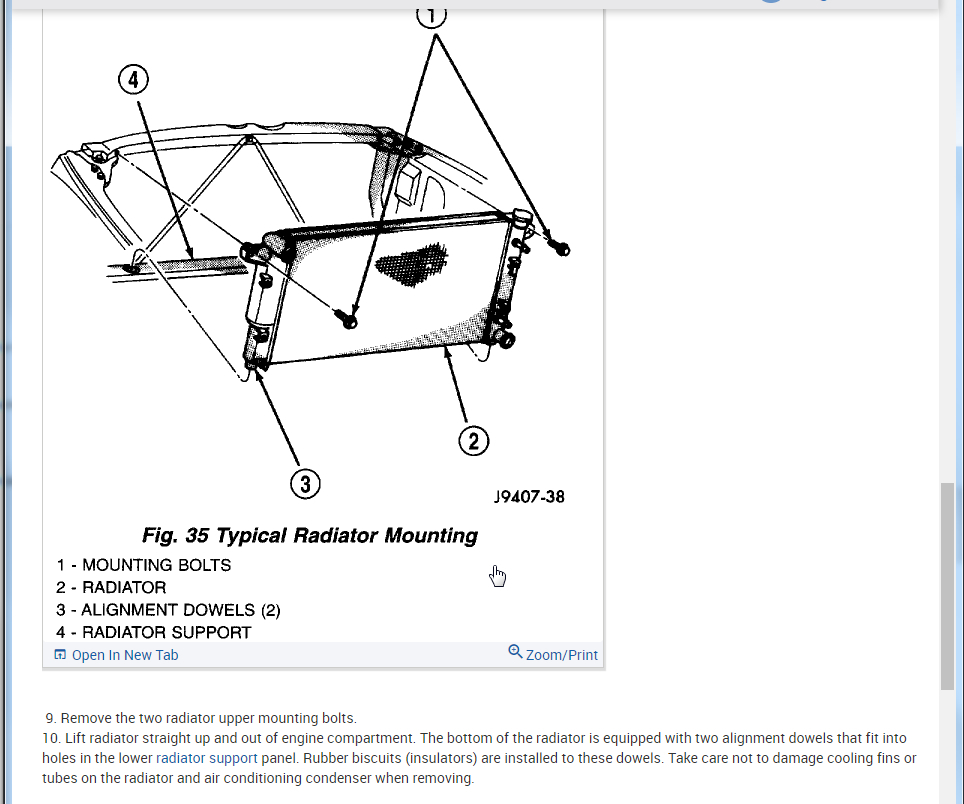 1

4

2

3

J9407-38

Fig. 35 Typical Radiator Mounting

1 - MOUNTING BOLTS
2 - RADIATOR
3 - ALIGNMENT DOWELS (2)
4 - RADIATOR SUPPORT

Open In New Tab

Zoom/Print

9. Remove the two radiator upper mounting bolts.
10. Lift radiator straight up and out of engine compartment. The bottom of the radiator is equipped with two alignment dowels that fit into holes in the lower radiator support panel. Rubber biscuits (insulators) are installed to these dowels. Take care not to damage cooling fins or tubes on the radiator and air conditioning condenser when removing.