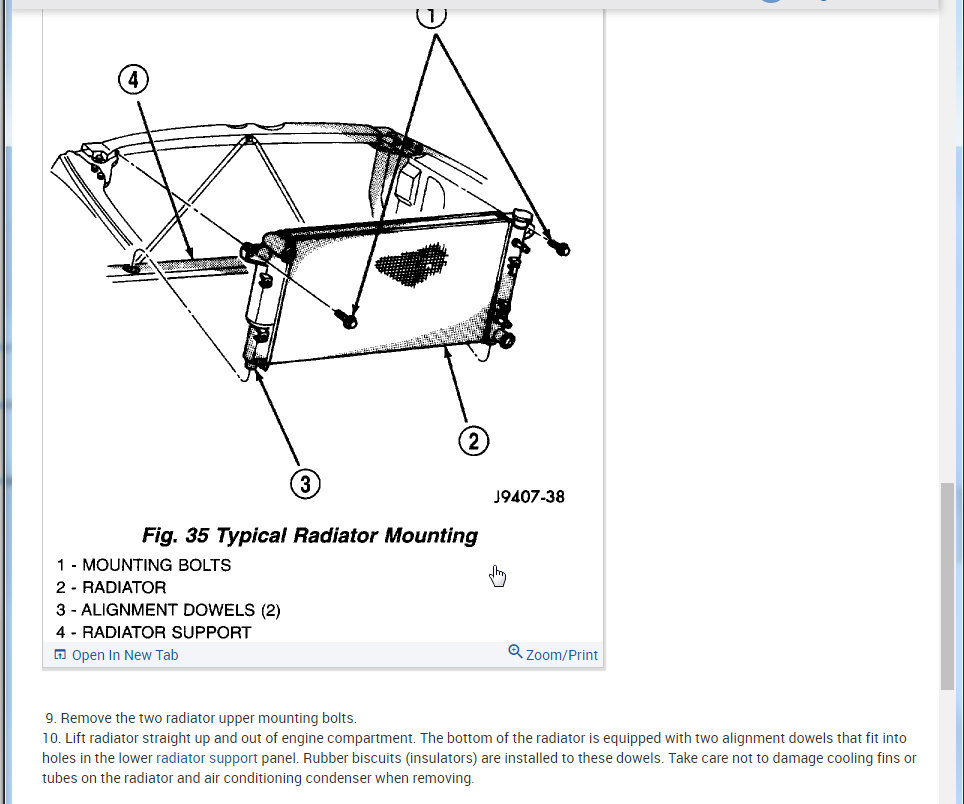 1

4

2

3

J9407-38

Fig. 35 Typical Radiator Mounting

1 - MOUNTING BOLTS
2 - RADIATOR
3 - ALIGNMENT DOWELS (2)
4 - RADIATOR SUPPORT

Open In New Tab

Zoom/Print

9. Remove the two radiator upper mounting bolts.
10. Lift radiator straight up and out of engine compartment. The bottom of the radiator is equipped with two alignment dowels that fit into holes in the lower radiator support panel. Rubber biscuits (insulators) are installed to these dowels. Take care not to damage cooling fins or tubes on the radiator and air conditioning condenser when removing.