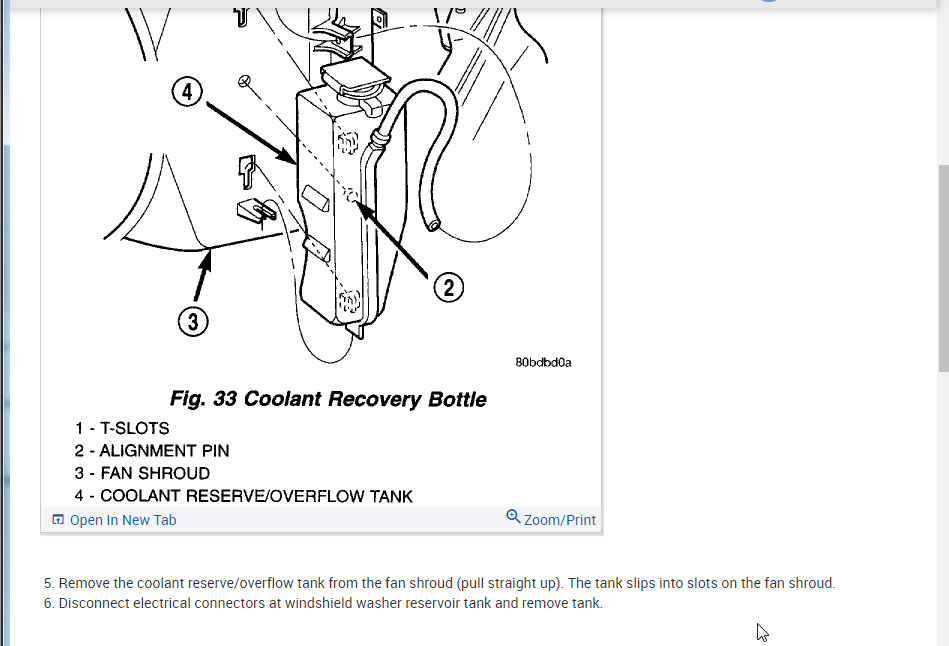 4

2

3

80bdbd0a

Fig. 33 Coolant Recovery Bottle

1 - T-SLOTS
2 - ALIGNMENT PIN
3 - FAN SHROUD
4 - COOLANT RESERVE/OVERFLOW TANK

Open In New Tab

Zoom/Print

5. Remove the coolant reserve/overflow tank from the fan shroud (pull straight up). The tank slips into slots on the fan shroud.
6. Disconnect electrical connectors at windshield washer reservoir tank and remove tank.