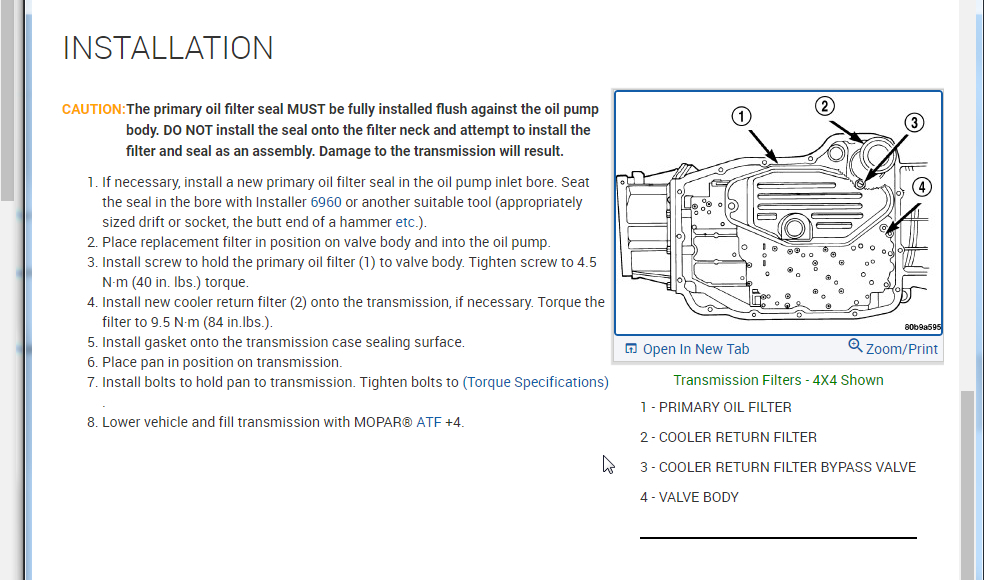 INSTALLATION

CAUTION: The primary oil filter seal MUST be fully installed flush against the oil pump body. DO NOT install the seal onto the filter neck and attempt to install the filter and seal as an assembly. Damage to the transmission will result.

1. If necessary, install a new primary oil filter seal in the oil pump inlet bore. Seat the seal in the bore with Installer 6960 or another suitable tool (appropriately sized drift or socket, the butt end of a hammer etc.).
2. Place replacement filter in position on valve body and into the oil pump.
3. Install screw to hold the primary oil filter (1) to valve body. Tighten screw to 4.5 N·m (40 in. lbs.) torque.
4. Install new cooler return filter (2) onto the transmission, if necessary. Torque the filter to 9.5 N·m (84 in.lbs.).
5. Install gasket onto the transmission case sealing surface.
6. Place pan in position on transmission.
7. Install bolts to hold pan to transmission. Tighten bolts to (Torque Specifications) .
8. Lower vehicle and fill transmission with MOPAR® ATF +4.

1
2
3
4
80b9a595

Open In New Tab
Zoom/Print

Transmission Filters - 4X4 Shown

1 - PRIMARY OIL FILTER

2 - COOLER RETURN FILTER

3 - COOLER RETURN FILTER BYPASS VALVE

4 - VALVE BODY