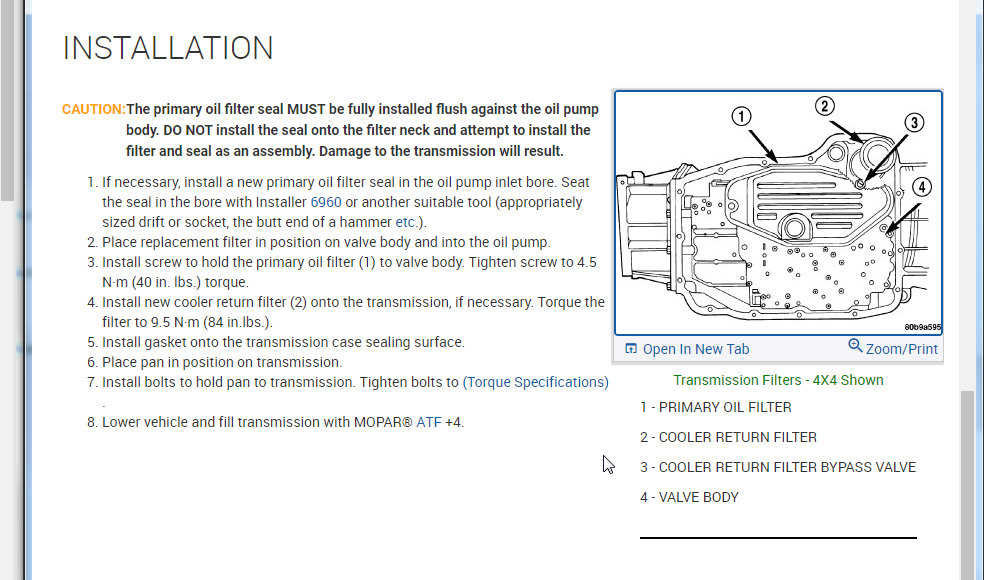 INSTALLATION

CAUTION: The primary oil filter seal MUST be fully installed flush against the oil pump body. DO NOT install the seal onto the filter neck and attempt to install the filter and seal as an assembly. Damage to the transmission will result.

1. If necessary, install a new primary oil filter seal in the oil pump inlet bore. Seat the seal in the bore with Installer 6960 or another suitable tool (appropriately sized drift or socket, the butt end of a hammer etc.).
2. Place replacement filter in position on valve body and into the oil pump.
3. Install screw to hold the primary oil filter (1) to valve body. Tighten screw to 4.5 N·m (40 in. lbs.) torque.
4. Install new cooler return filter (2) onto the transmission, if necessary. Torque the filter to 9.5 N·m (84 in.lbs.).
5. Install gasket onto the transmission case sealing surface.
6. Place pan in position on transmission.
7. Install bolts to hold pan to transmission. Tighten bolts to (Torque Specifications) .
8. Lower vehicle and fill transmission with MOPAR® ATF +4.

1
2
3
4
80b9a595

Open In New Tab
Zoom/Print

Transmission Filters - 4X4 Shown

1 - PRIMARY OIL FILTER

2 - COOLER RETURN FILTER

3 - COOLER RETURN FILTER BYPASS VALVE

4 - VALVE BODY