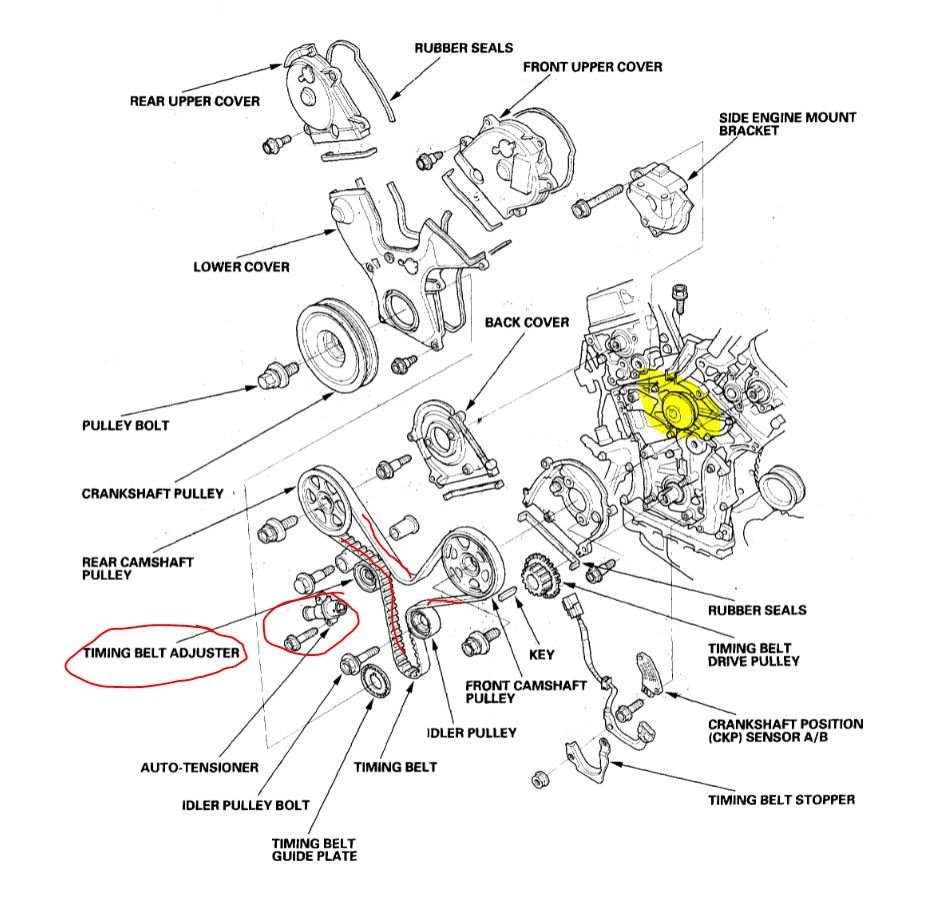 RUBBER SEALS
FRONT UPPER COVER
REAR UPPER COVER
SIDE ENGINE MOUNT BRACKET
LOWER COVER
BACK COVER
PULLEY BOLT
CRANKSHAFT PULLEY
REAR CAMSHAFT PULLEY
RUBBER SEALS
TIMING BELT ADJUSTER
KEY
TIMING BELT DRIVE PULLEY
FRONT CAMSHAFT PULLEY
IDLER PULLEY
CRANKSHAFT POSITION (CKP) SENSOR A/B
AUTO-TENSIONER
TIMING BELT
IDLER PULLEY BOLT
TIMING BELT STOPPER
TIMING BELT GUIDE PLATE